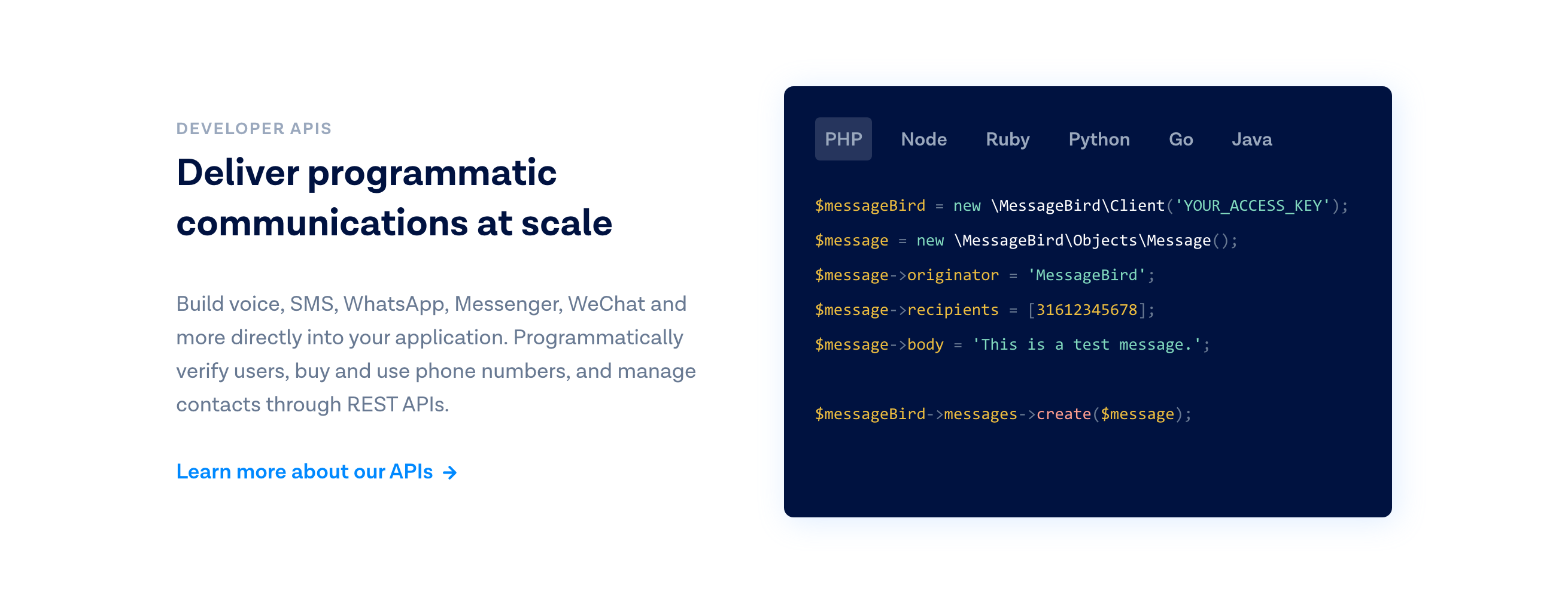 DEVELOPER APIS

Deliver programmatic communications at scale

Build voice, SMS, WhatsApp, Messenger, WeChat and more directly into your application. Programmatically verify users, buy and use phone numbers, and manage contacts through REST APIs.

Learn more about our APIs →

PHP Node Ruby Python Go Java

$messageBird = new \MessageBird\Client('YOUR_ACCESS_KEY');
$message = new \MessageBird\Objects\Message();
$message->originator = 'MessageBird';
$message->recipients = [31612345678];
$message->body = 'This is a test message.';

$messageBird->messages->create($message);