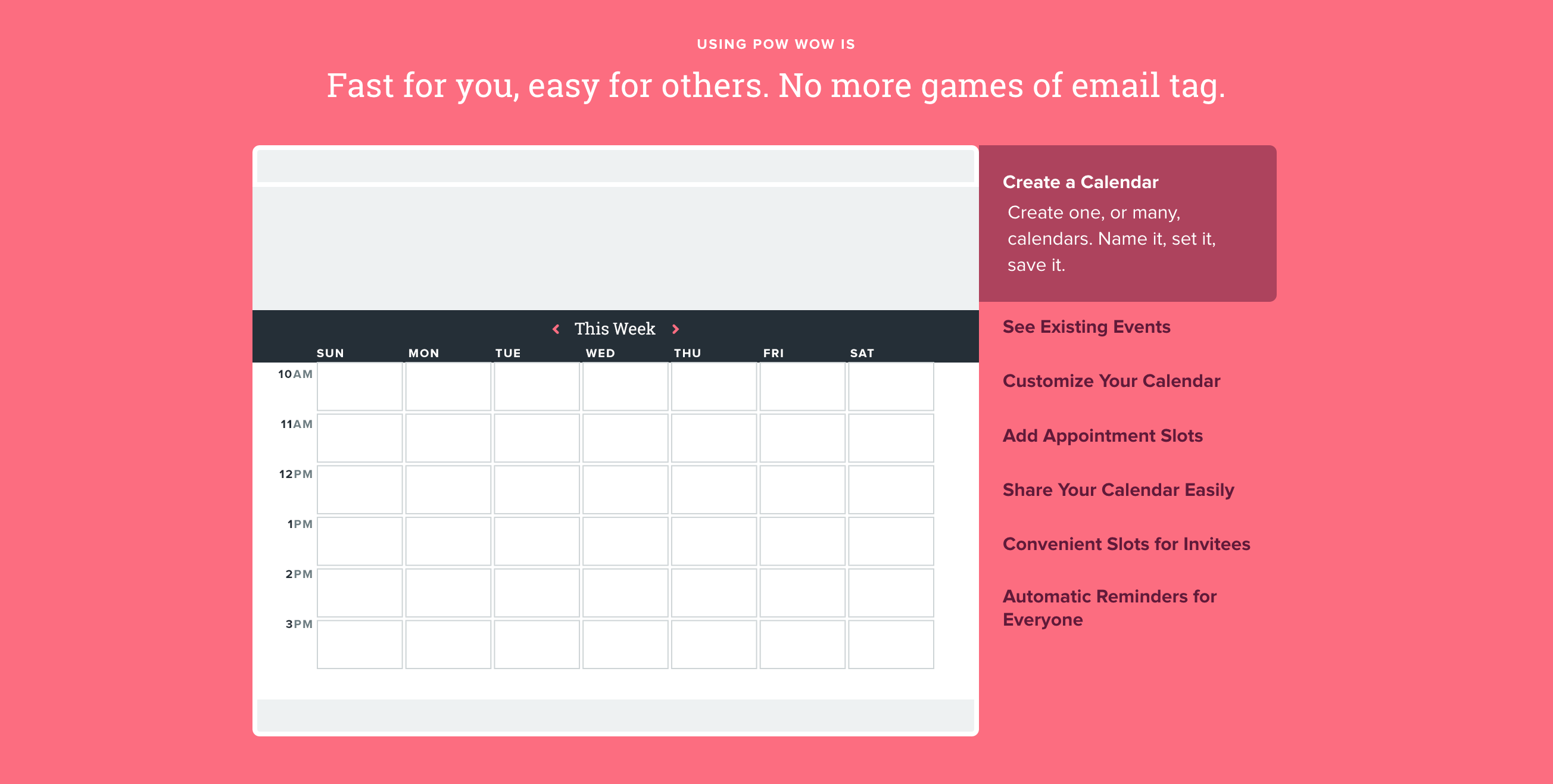 USING POW WOW IS

Fast for you, easy for others. No more games of email tag.

This Week

| | SUN | MON | TUE | WED | THU | FRI | SAT |
|---|---|---|---|---|---|---|---|
| 10AM | | | | | | | |
| 11AM | | | | | | | |
| 12PM | | | | | | | |
| 1PM | | | | | | | |
| 2PM | | | | | | | |
| 3PM | | | | | | | |

Create a Calendar

Create one, or many, calendars. Name it, set it, save it.

See Existing Events

Customize Your Calendar

Add Appointment Slots

Share Your Calendar Easily

Convenient Slots for Invitees

Automatic Reminders for Everyone