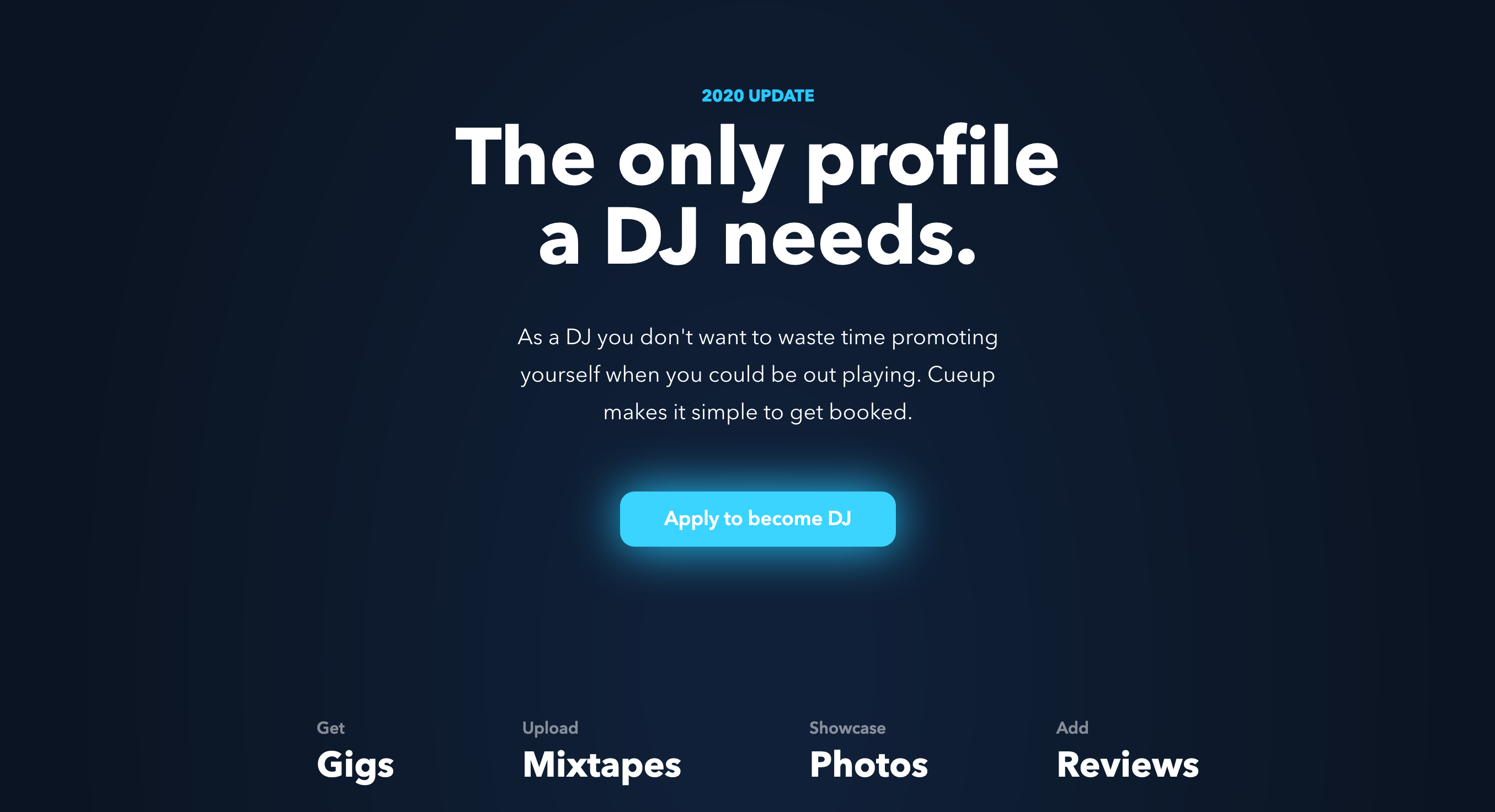 2020 UPDATE

The only profile a DJ needs.

As a DJ you don't want to waste time promoting yourself when you could be out playing. Cueup makes it simple to get booked.

Apply to become DJ

Get
Gigs

Upload
Mixtapes

Showcase
Photos

Add
Reviews