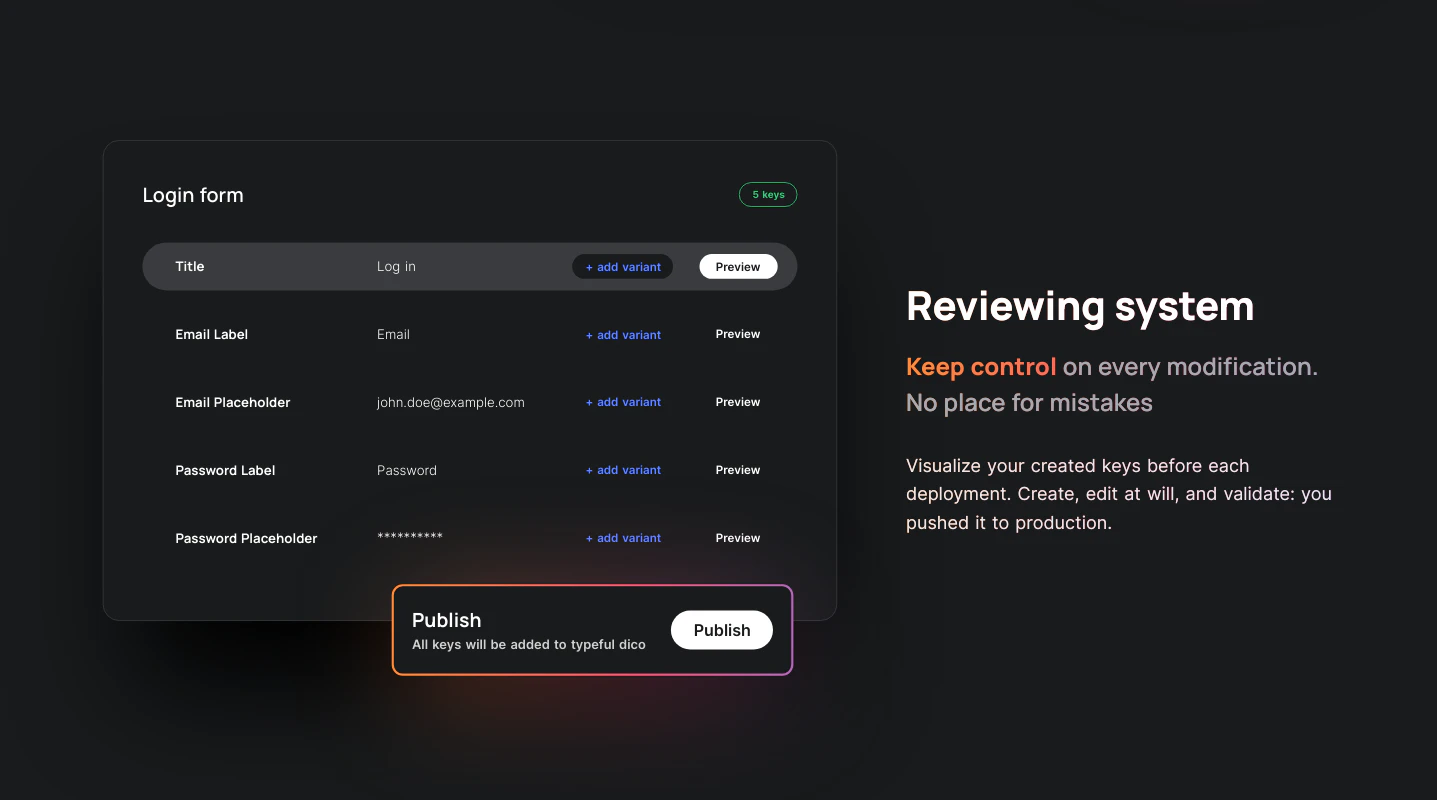 Login form

5 keys

| Title | Log in | + add variant | Preview |
|---|---|---|---|
| Email Label | Email | + add variant | Preview |
| Email Placeholder | john.doe@example.com | + add variant | Preview |
| Password Label | Password | + add variant | Preview |
| Password Placeholder | ********** | + add variant | Preview |

Publish
All keys will be added to typeful dico

Publish

Reviewing system

Keep control on every modification. No place for mistakes

Visualize your created keys before each deployment. Create, edit at will, and validate: you pushed it to production.